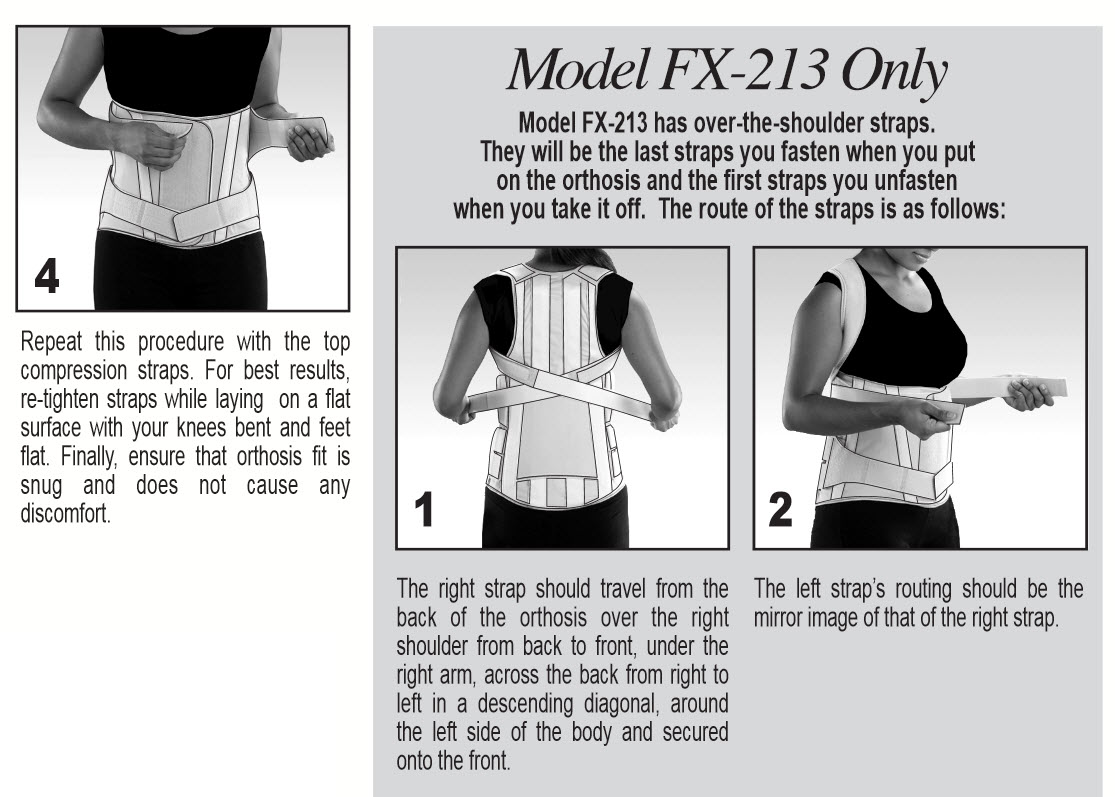 4

Repeat this procedure with the top compression straps. For best results, re-tighten straps while laying on a flat surface with your knees bent and feet flat. Finally, ensure that orthosis fit is snug and does not cause any discomfort.

Model FX-213 Only

Model FX-213 has over-the-shoulder straps. They will be the last straps you fasten when you put on the orthosis and the first straps you unfasten when you take it off. The route of the straps is as follows:

1

The right strap should travel from the back of the orthosis over the right shoulder from back to front, under the right arm, across the back from right to left in a descending diagonal, around the left side of the body and secured onto the front.

2

The left strap's routing should be the mirror image of that of the right strap.